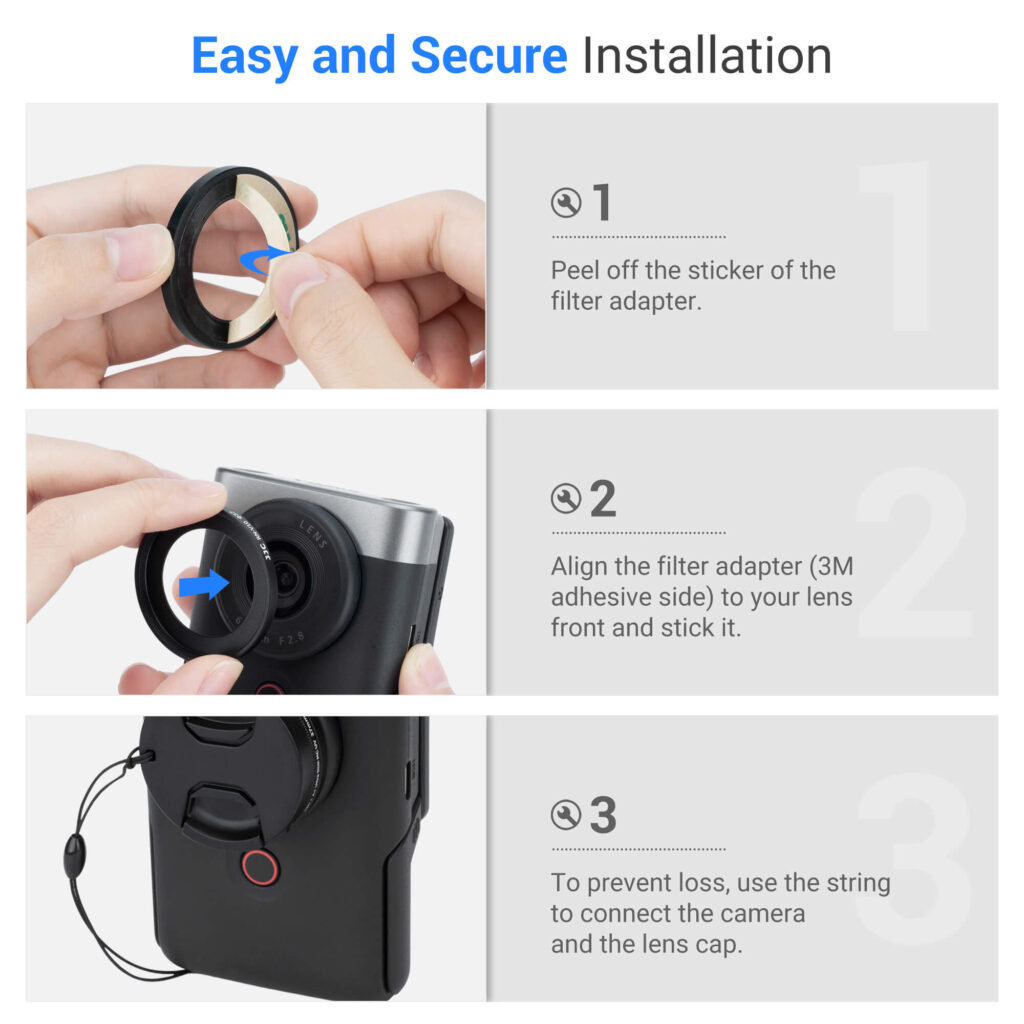 Easy and Secure Installation

1

Peel off the sticker of the filter adapter.

LENS

F2.8

2

Align the filter adapter (3M adhesive side) to your lens front and stick it.

3

To prevent loss, use the string to connect the camera and the lens cap.