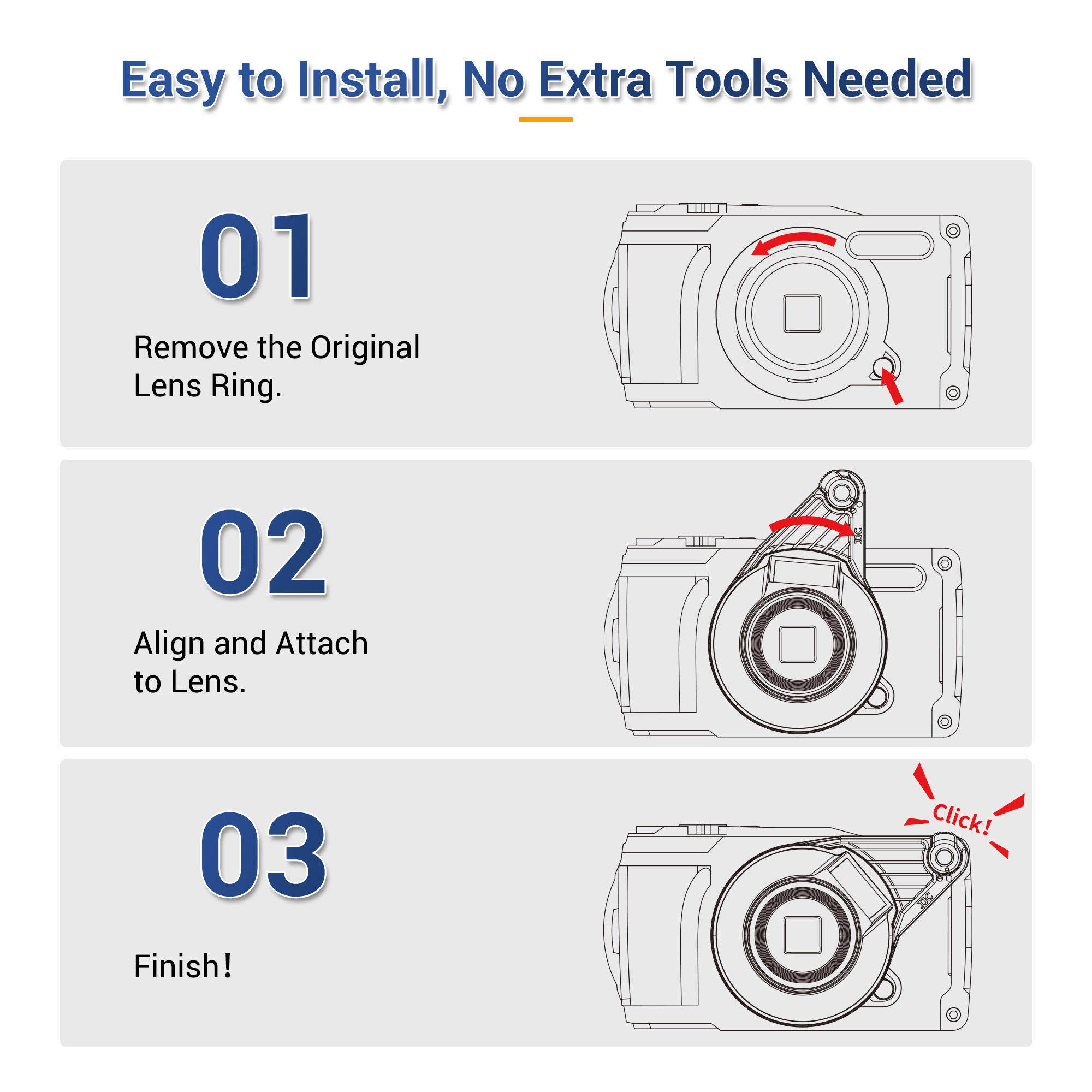 Easy to Install, No Extra Tools Needed

01

Remove the Original Lens Ring.

02

Align and Attach to Lens.

JJC

03

Finish!

Click!

JJC