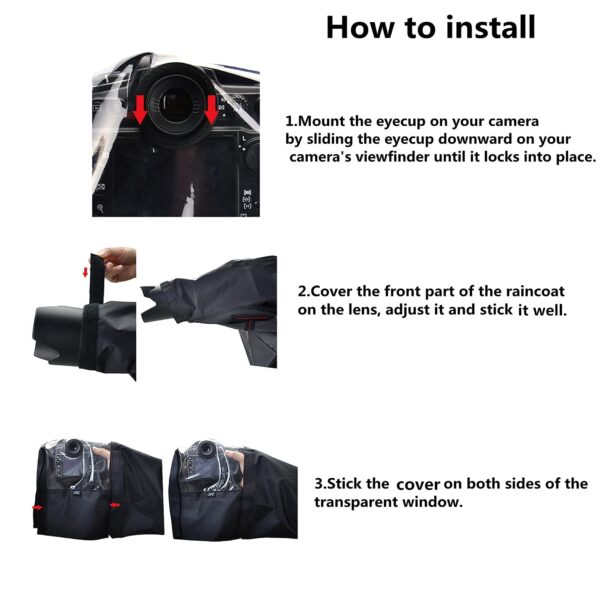 How to install

1.Mount the eyecup on your camera by sliding the eyecup downward on your camera's viewfinder until it locks into place.

2.Cover the front part of the raincoat on the lens, adjust it and stick it well.

3.Stick the cover on both sides of the transparent window.