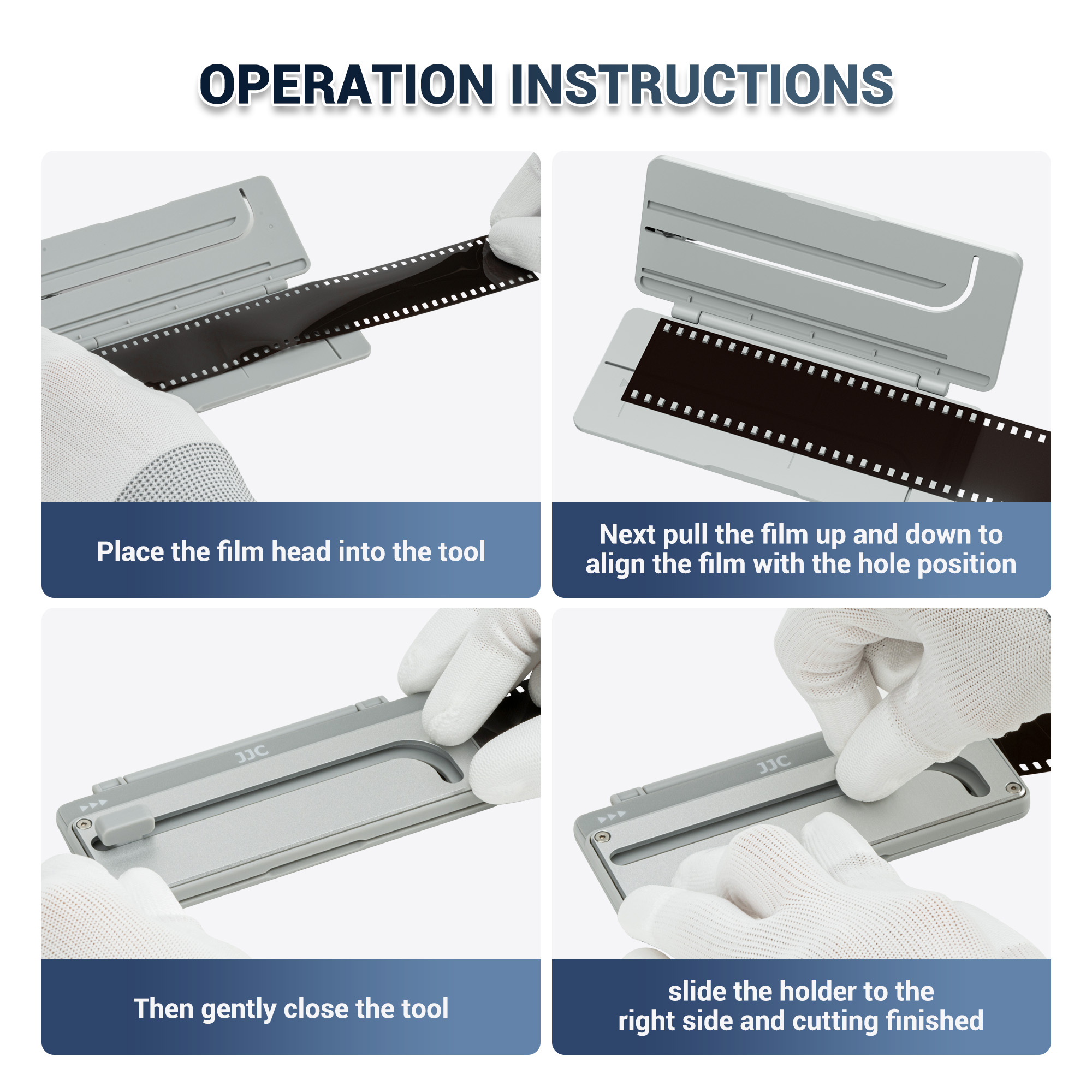 OPERATION INSTRUCTIONS

Place the film head into the tool

Next pull the film up and down to align the film with the hole position

JJC

Then gently close the tool

JJC

slide the holder to the right side and cutting finished